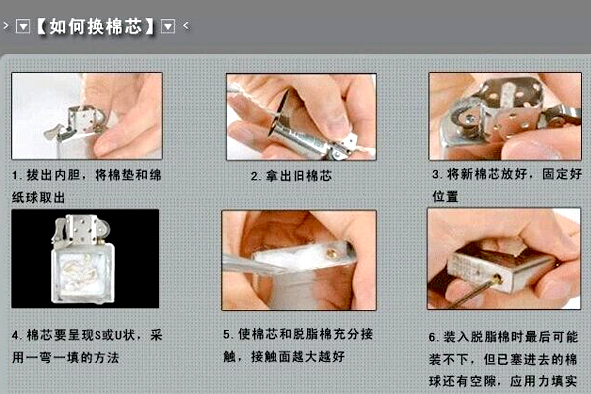 【如何换棉芯】

1. 拔出内胆，将棉垫和绵纸球取出

2. 拿出旧棉芯

3. 将新棉芯放好，固定好位置

4. 棉芯要呈现S或U状，采用一弯一填的方法

5. 使棉芯和脱脂棉充分接触，接触面越大越好

6. 装入脱脂棉时最后可能装不下，但已塞进去的棉球还有空隙，应用力填实